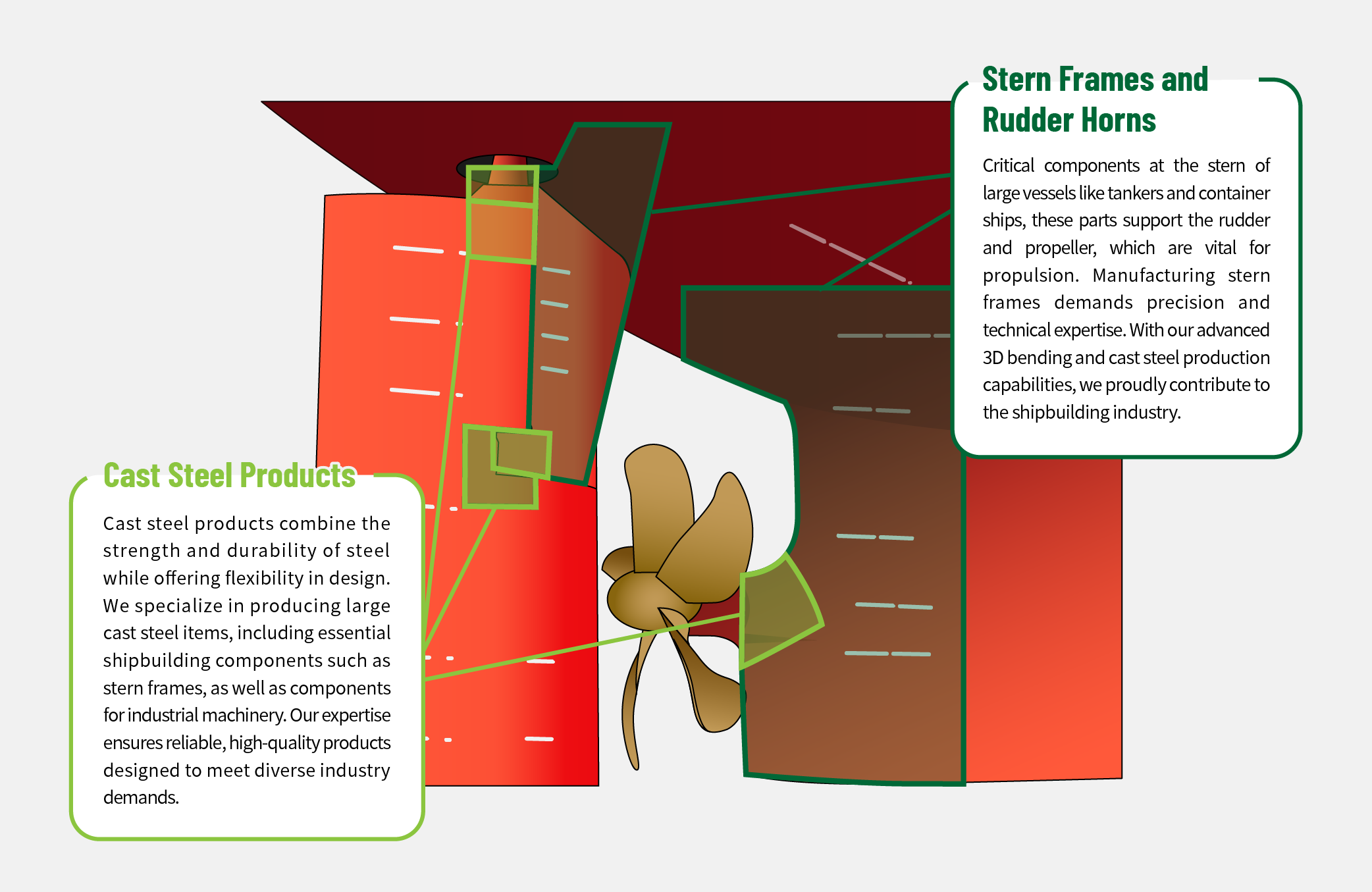 Stern Frames and Rudder Horns

Critical components at the stern of large vessels like tankers and container ships, these parts support the rudder and propeller, which are vital for propulsion. Manufacturing stern frames demands precision and technical expertise. With our advanced 3D bending and cast steel production capabilities, we proudly contribute to the shipbuilding industry.

Cast Steel Products

Cast steel products combine the strength and durability of steel while offering flexibility in design. We specialize in producing large cast steel items, including essential shipbuilding components such as stern frames, as well as components for industrial machinery. Our expertise ensures reliable, high-quality products designed to meet diverse industry demands.