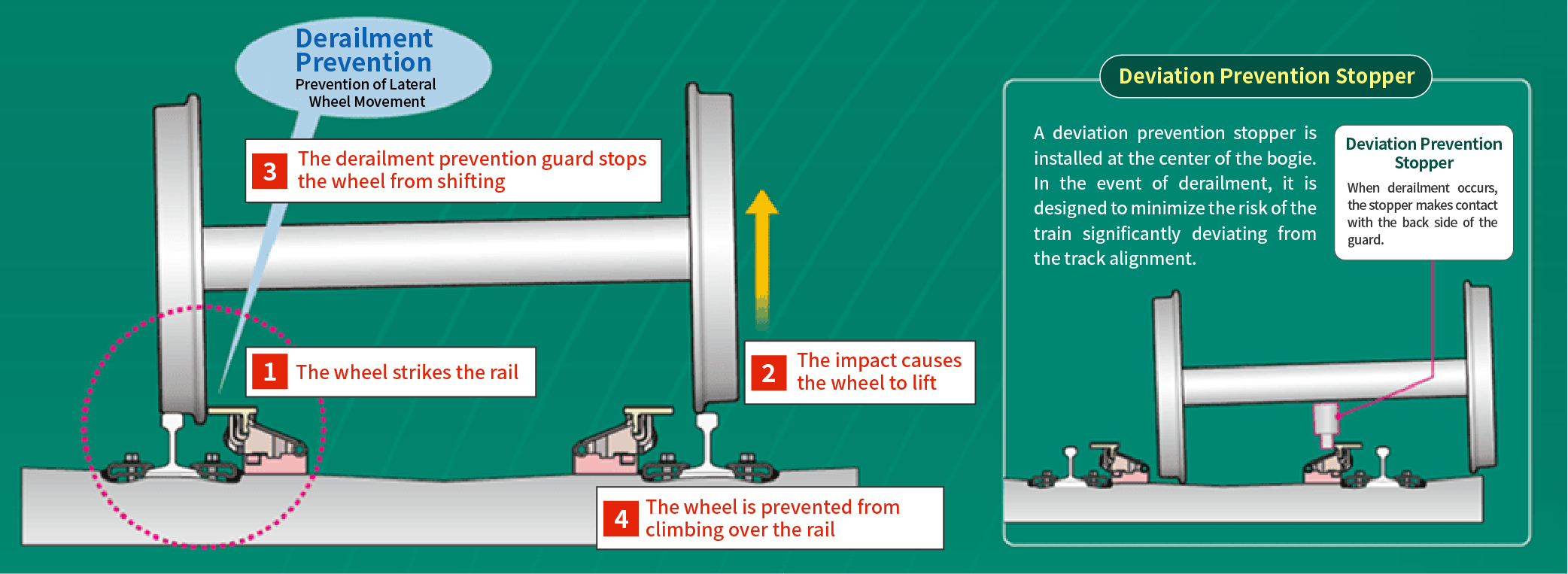 Derailment Prevention
Prevention of Lateral Wheel Movement

3 The derailment prevention guard stops the wheel from shifting

1 The wheel strikes the rail

2 The impact causes the wheel to lift

4 The wheel is prevented from climbing over the rail

Deviation Prevention Stopper

A deviation prevention stopper is installed at the center of the bogie. In the event of derailment, it is designed to minimize the risk of the train significantly deviating from the track alignment.

Deviation Prevention Stopper
When derailment occurs, the stopper makes contact with the back side of the guard.